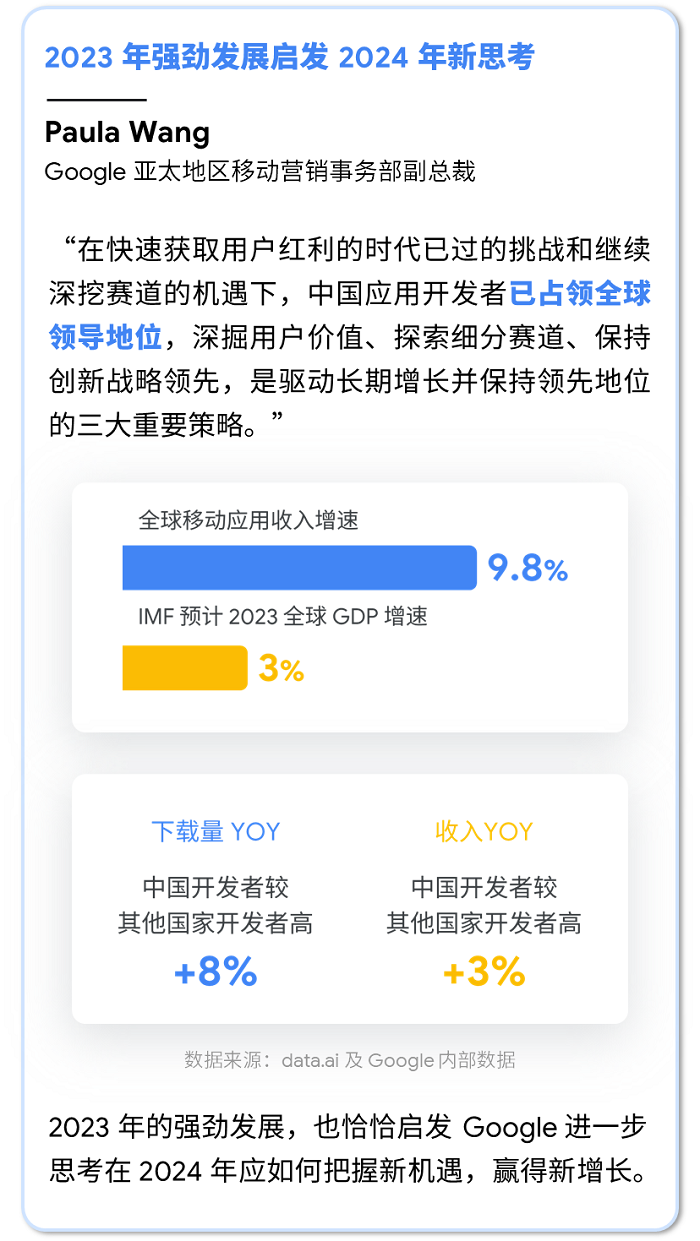 2023 年强劲发展启发 2024 年新思考

Paula Wang
Google 亚太地区移动营销事务部副总裁

“在快速获取用户红利的时代已过的挑战和继续深挖赛道的机遇下，中国应用开发者已占领全球领导地位，深掘用户价值、探索细分赛道、保持创新战略领先，是驱动长期增长并保持领先地位的三大重要策略。”

全球移动应用收入增速
9.8%
IMF 预计 2023 全球 GDP 增速
3%

下载量 YOY
中国开发者较其他国家开发者高
+8%

收入YOY
中国开发者较其他国家开发者高
+3%

数据来源：data.ai 及 Google 内部数据

2023 年的强劲发展，也恰恰启发 Google 进一步思考在 2024 年应如何把握新机遇，赢得新增长。